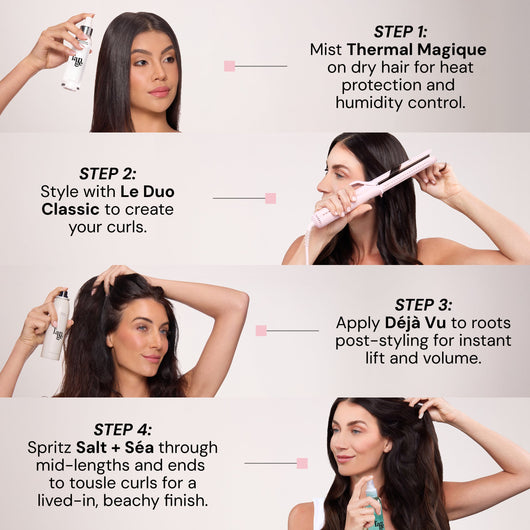 STEP 1:
Mist Thermal Magique on dry hair for heat protection and humidity control.

STEP 2:
Style with Le Duo Classic to create your curls.

STEP 3:
Apply Déjà Vu to roots post-styling for instant lift and volume.

STEP 4:
Spritz Salt + Séa through mid-lengths and ends to tousle curls for a lived-in, beachy finish.